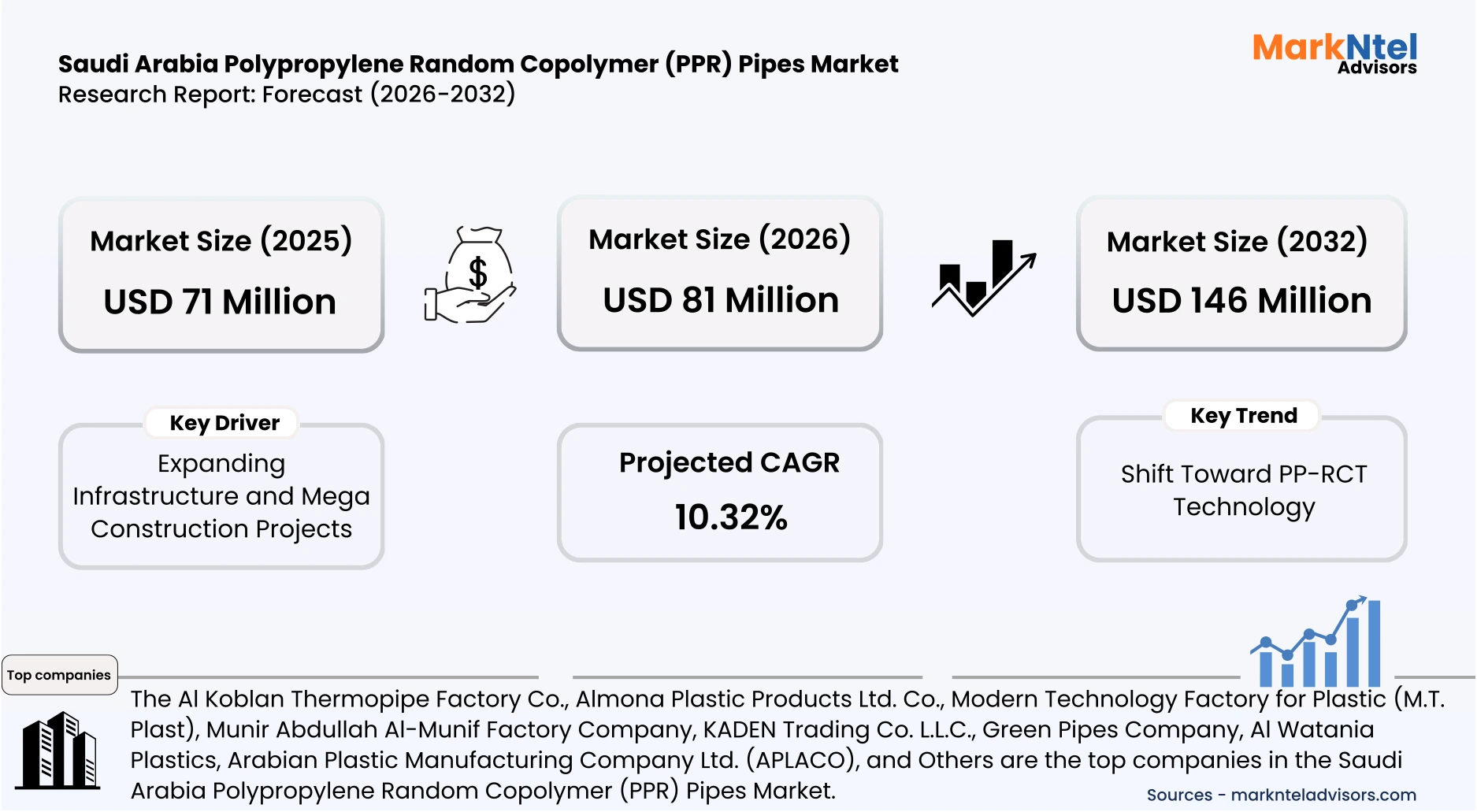 Saudi Arabia Polypropylene Random Copolymer (PPR) Pipes Market
Research Report: Forecast (2026-2032)

MarkNtel Advisors

Market Size (2025)
USD 71 Million

Market Size (2026)
USD 81 Million

Market Size (2032)
USD 146 Million

Key Driver
Expanding Infrastructure and Mega Construction Projects

Projected CAGR
10.32%

Key Trend
Shift Toward PP-RCT Technology

Top companies

The Al Koblan Thermopipe Factory Co., Almona Plastic Products Ltd. Co., Modern Technology Factory for Plastic (M.T. Plast), Munir Abdullah Al-Munif Factory Company, KADEN Trading Co. L.L.C., Green Pipes Company, Al Watania Plastics, Arabian Plastic Manufacturing Company Ltd. (APLACO), and Others are the top companies in the Saudi Arabia Polypropylene Random Copolymer (PPR) Pipes Market.

Sources - marknteladvisors.com